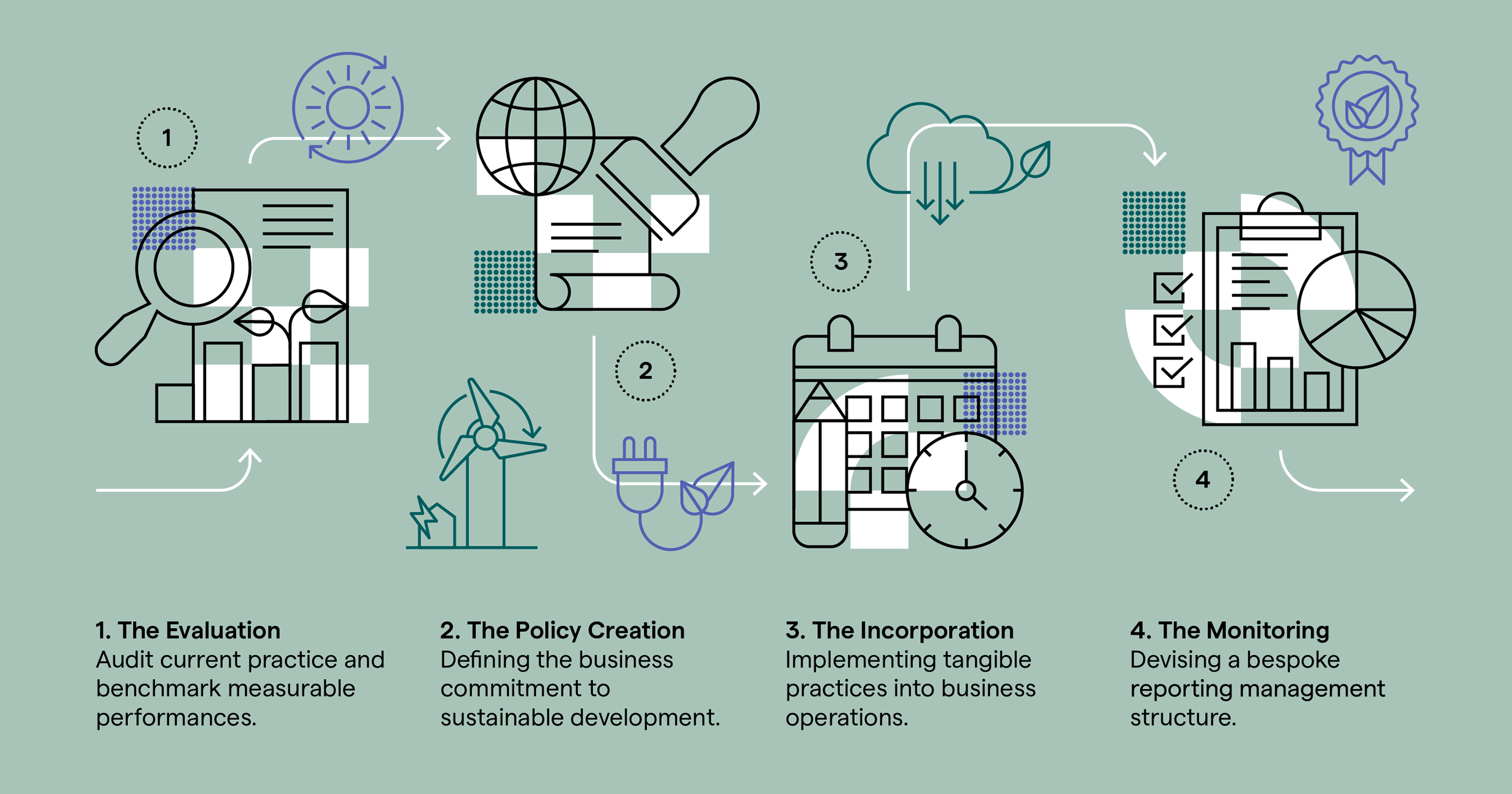 1

2

3

4

1. The Evaluation
Audit current practice and benchmark measurable performances.

2. The Policy Creation
Defining the business commitment to sustainable development.

3. The Incorporation
Implementing tangible practices into business operations.

4. The Monitoring
Devising a bespoke reporting management structure.